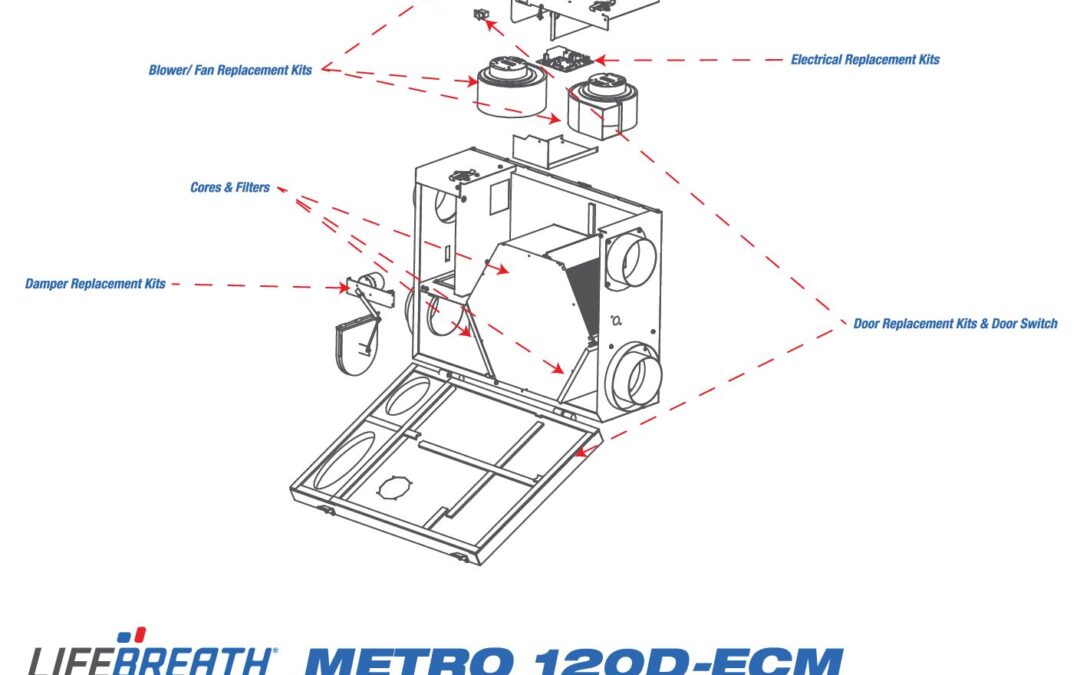 Blower/ Fan Replacement Kits

Electrical Replacement Kits

Cores & Filters

Damper Replacement Kits

Door Replacement Kits & Door Switch

LIFEBREATH®

METRO 120D-ECM