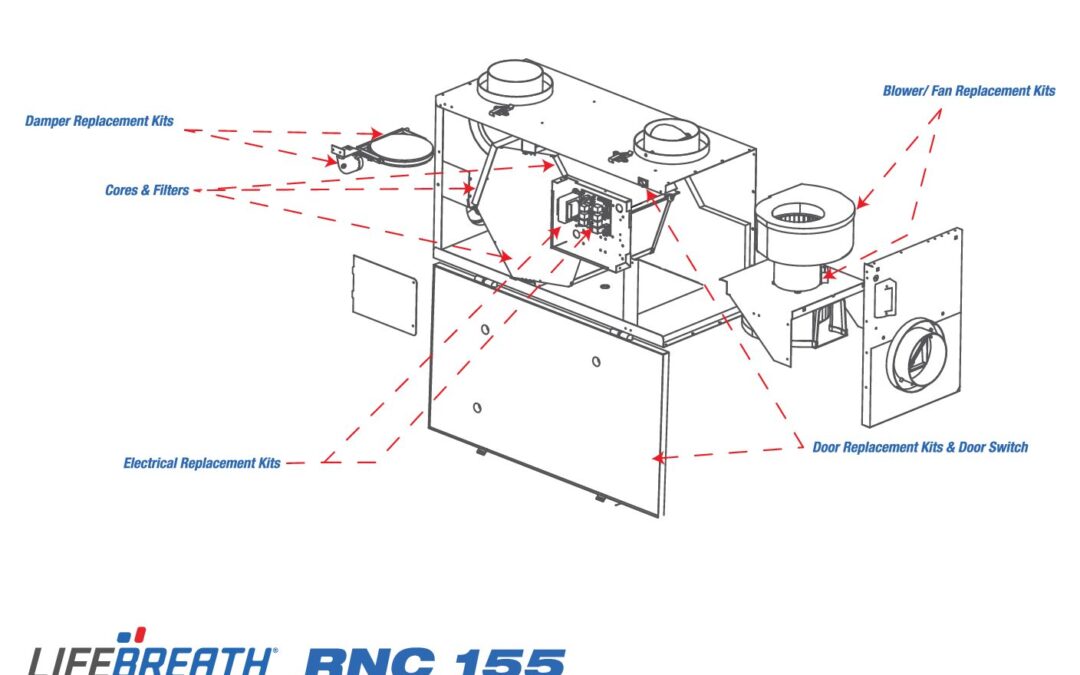 Damper Replacement Kits

Cores & Filters

Blower/ Fan Replacement Kits

Electrical Replacement Kits

Door Replacement Kits & Door Switch

LIFEBREATH® RNC 155