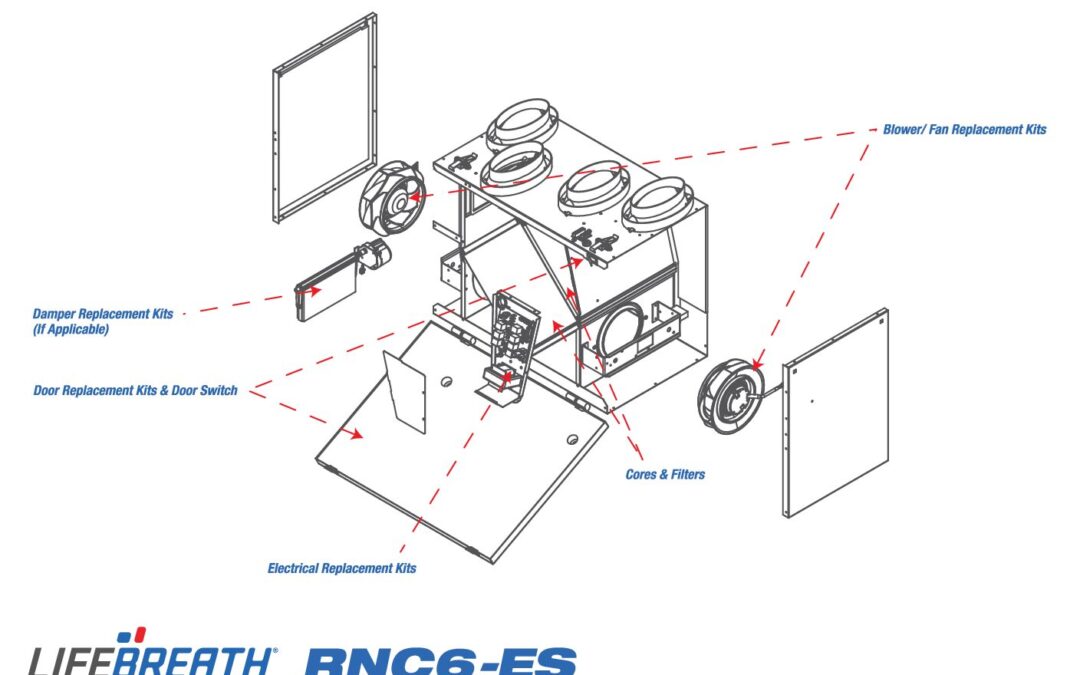 Blower/ Fan Replacement Kits

Damper Replacement Kits
(If Applicable)

Door Replacement Kits & Door Switch

Cores & Filters

Electrical Replacement Kits

LIFEBREATH® RNC6-ES