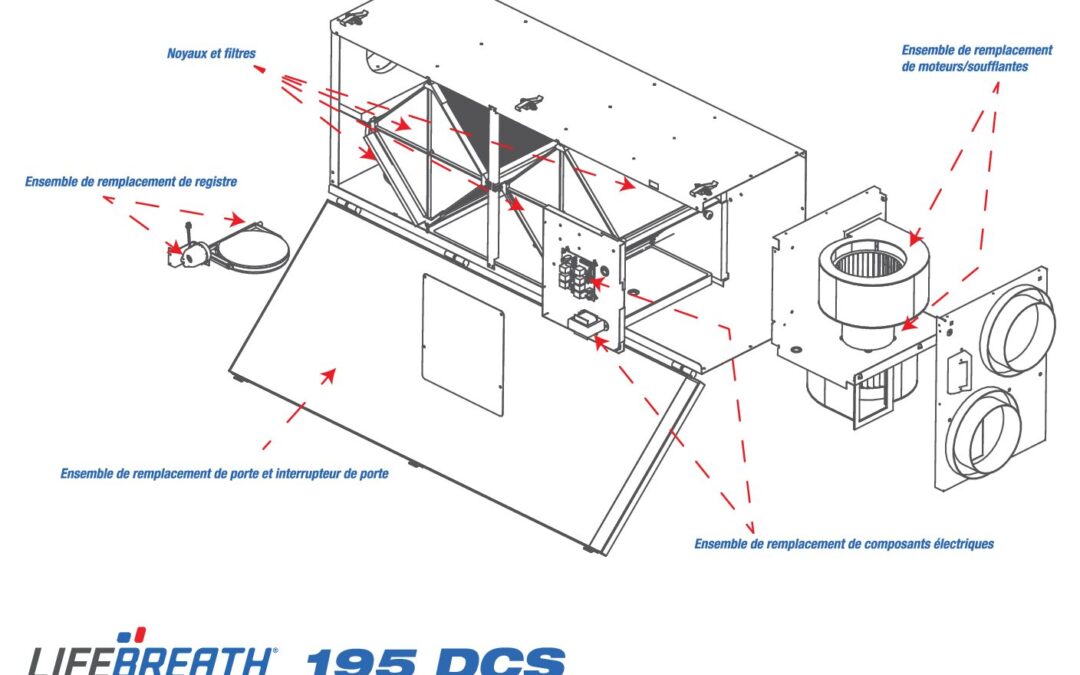 Noyaux et filtres

Ensemble de remplacement de moteurs/soufflantes

Ensemble de remplacement de registre

Ensemble de remplacement de porte et interrupteur de porte

Ensemble de remplacement de composants électriques

LIFEBREATH® 195 DCS