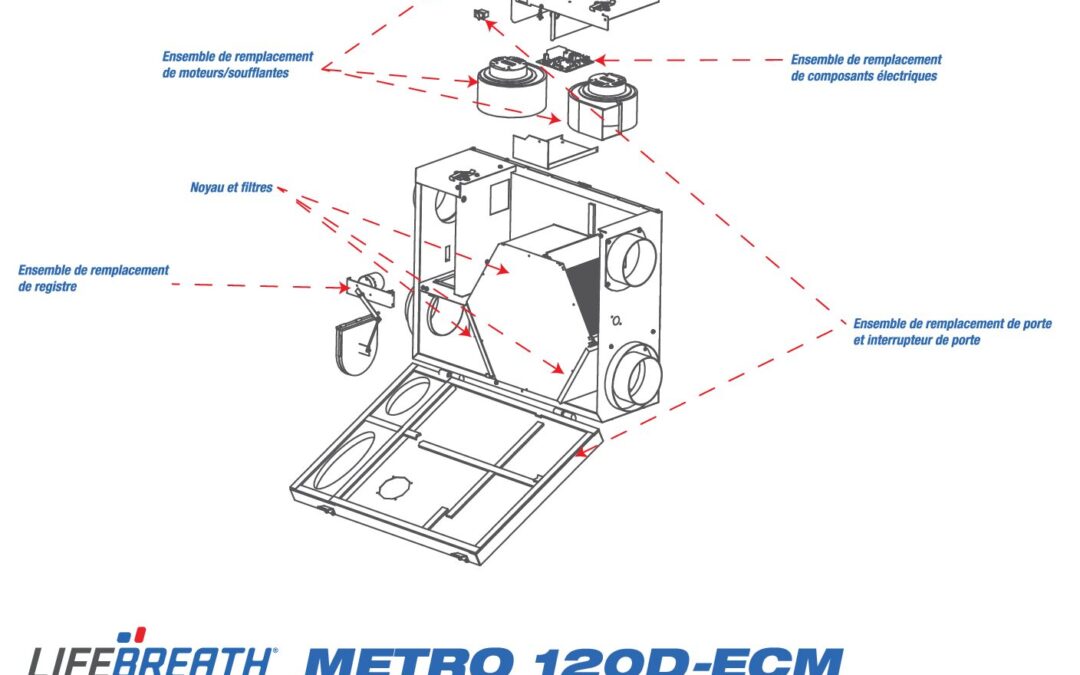 Ensemble de remplacement de moteurs/soufflantes

Ensemble de remplacement de composants électriques

Noyau et filtres

Ensemble de remplacement de registre

Ensemble de remplacement de porte et interrupteur de porte

LIFEBREATH®

METRO 120D-ECM