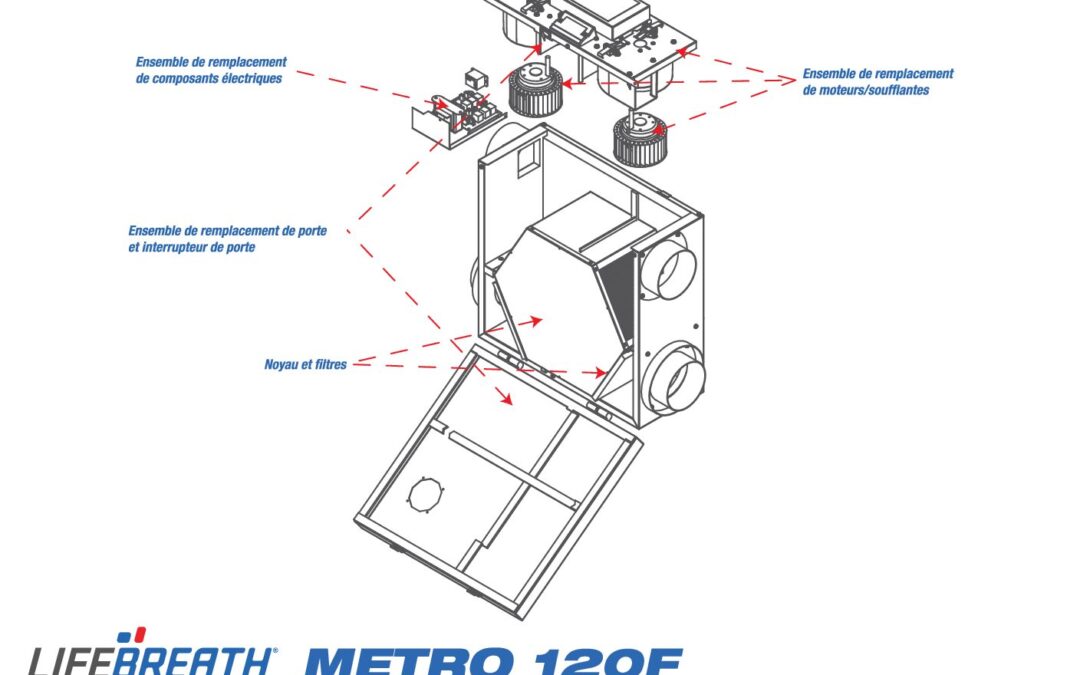 Ensemble de remplacement de composants électriques

Ensemble de remplacement de moteurs/soufflantes

Ensemble de remplacement de porte et interrupteur de porte

Noyau et filtres

LIFEBREATH®

METRO 120F