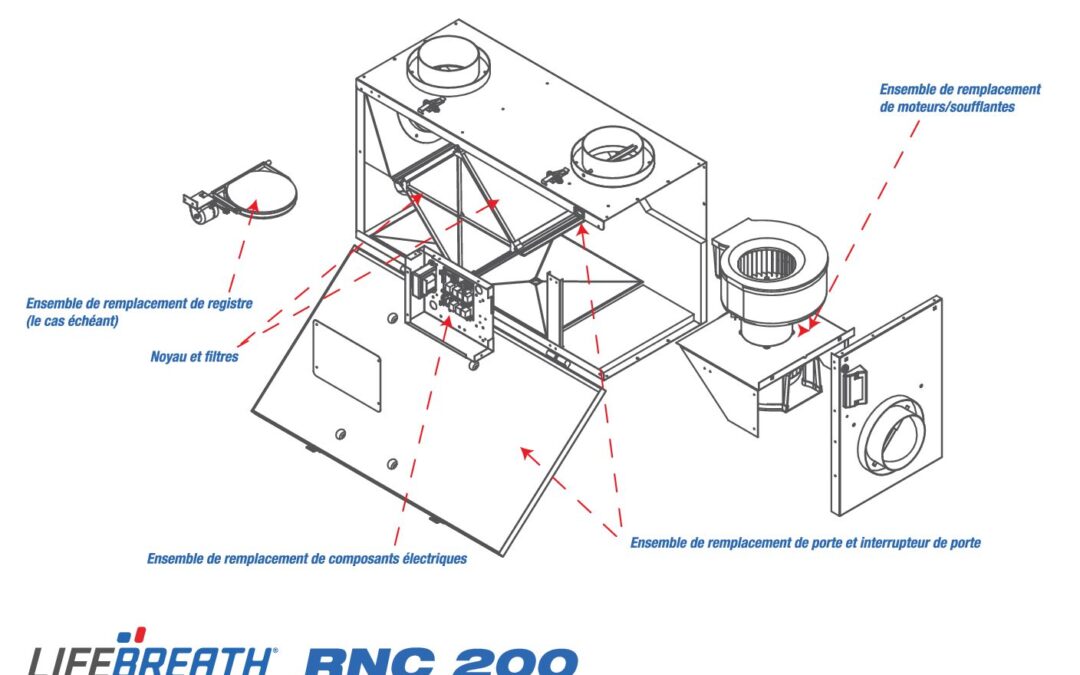 Ensemble de remplacement de moteurs/soufflantes

Ensemble de remplacement de registre (le cas échéant)

Noyau et filtres

Ensemble de remplacement de composants électriques

Ensemble de remplacement de porte et interrupteur de porte

LIFEBREATH® RNC 200