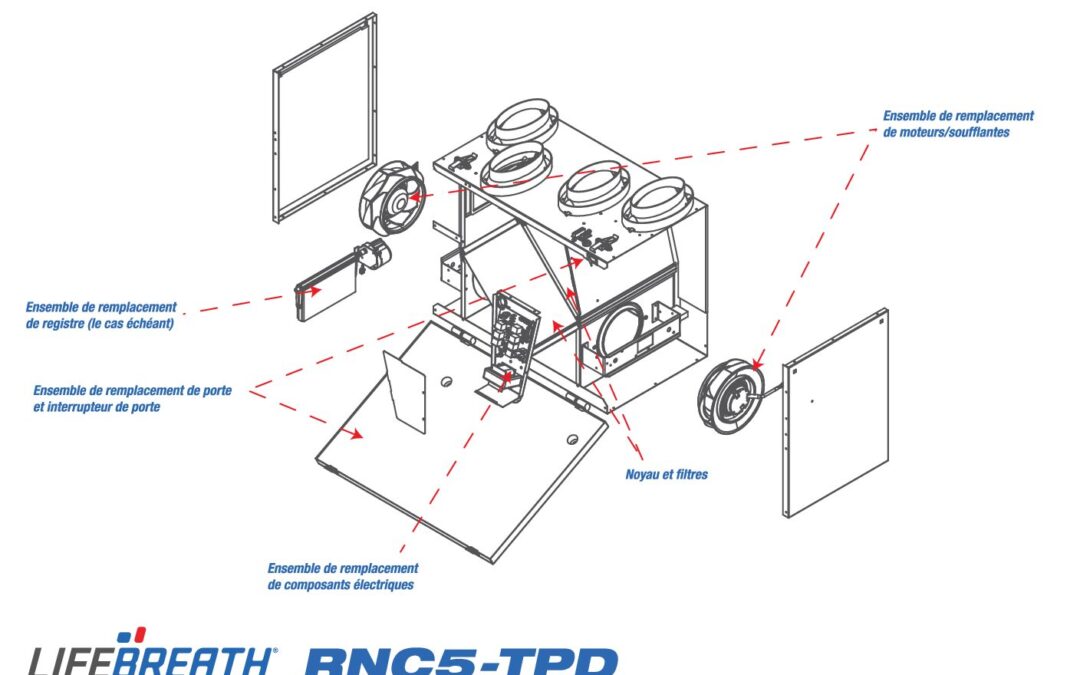 Ensemble de remplacement de moteurs/soufflantes

Ensemble de remplacement de registre (le cas échéant)

Ensemble de remplacement de porte et interrupteur de porte

Noyau et filtres

Ensemble de remplacement de composants électriques

LIFEBREATH® RNC5-TPD