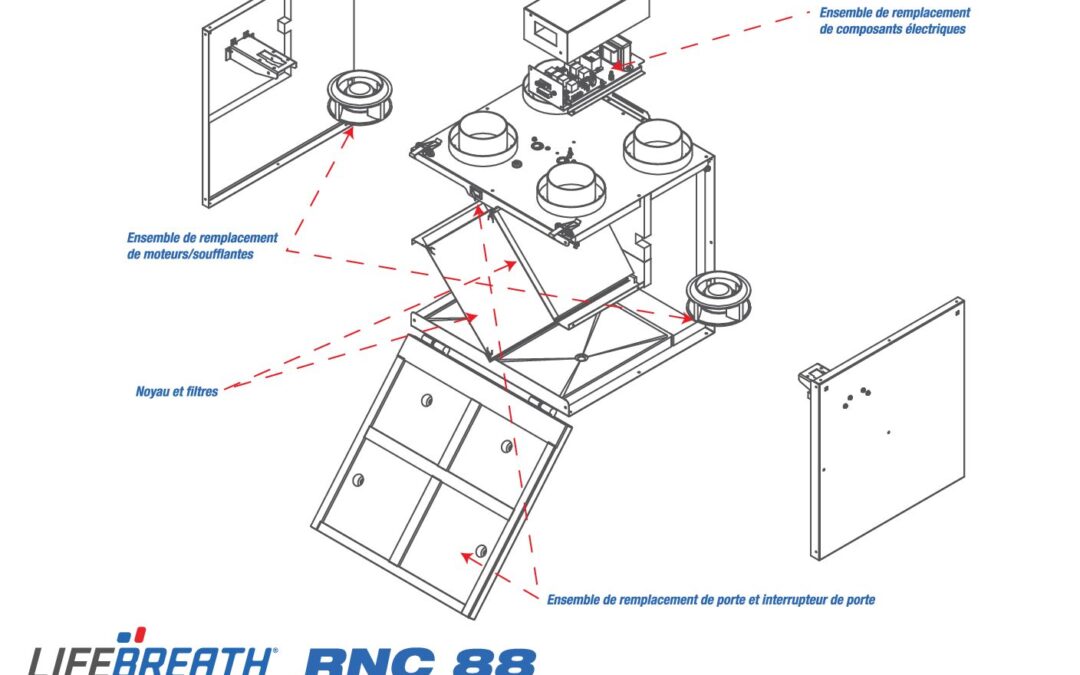 Ensemble de remplacement de composants électriques

Ensemble de remplacement de moteurs/soufflantes

Noyau et filtres

Ensemble de remplacement de porte et interrupteur de porte

LIFEBREATH® RNC 88